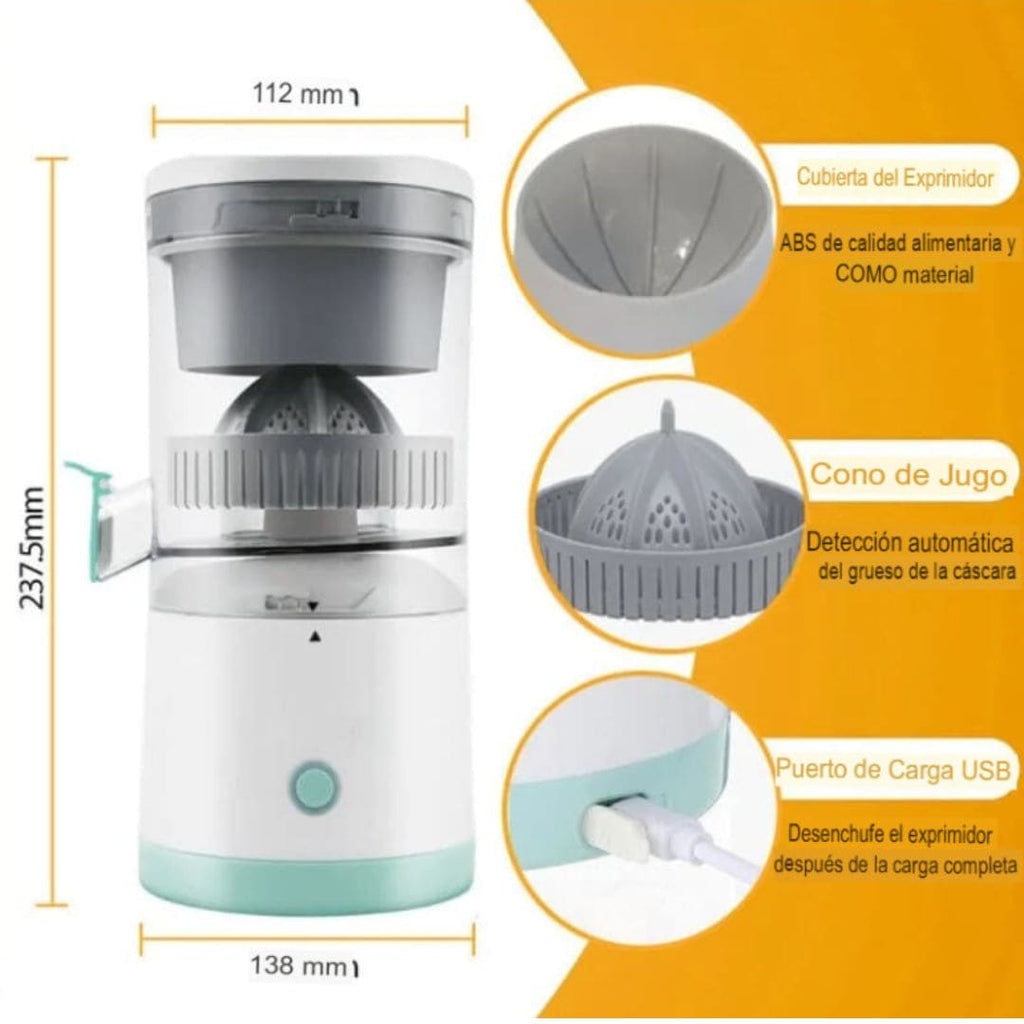 112 mm

237.5mm

138 mm

Cubierta del Exprimidor

ABS de calidad alimentaria y COMO material

Cono de Jugo

Detección automática del grueso de la cáscara

Puerto de Carga USB

Desenchufe el exprimidor después de la carga completa